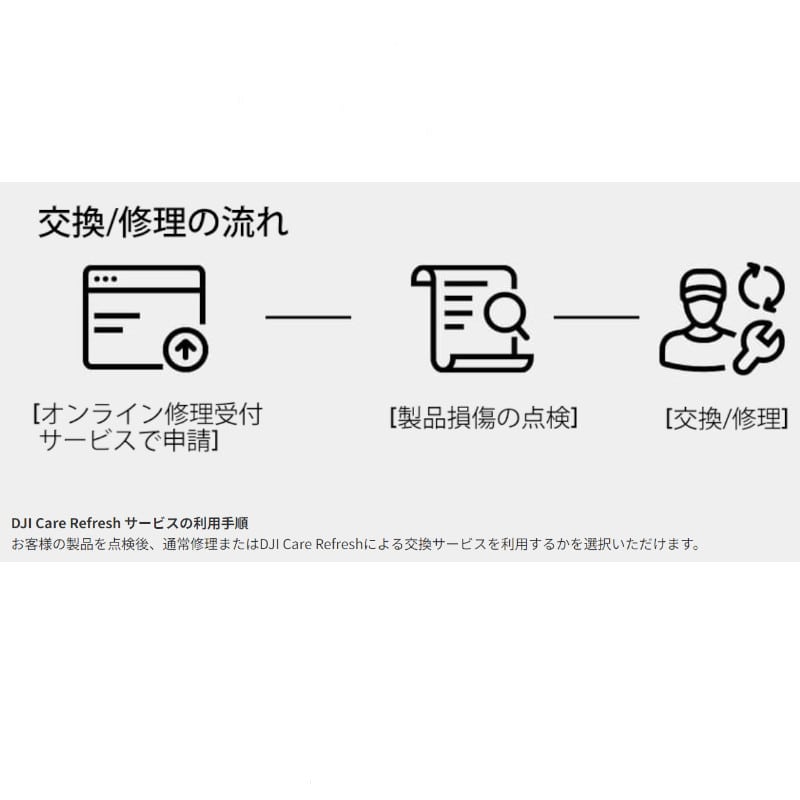 交換/修理の流れ

[オンライン修理受付サービスで申請]

[製品損傷の点検]

[交換/修理]

DJI Care Refresh サービスの利用手順
お客様の製品を点検後、通常修理またはDJI Care Refreshによる交換サービスを利用するかを選択いただけます。